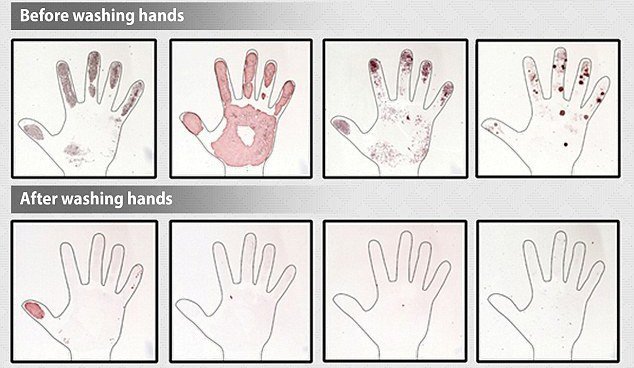 Before washing hands

After washing hands